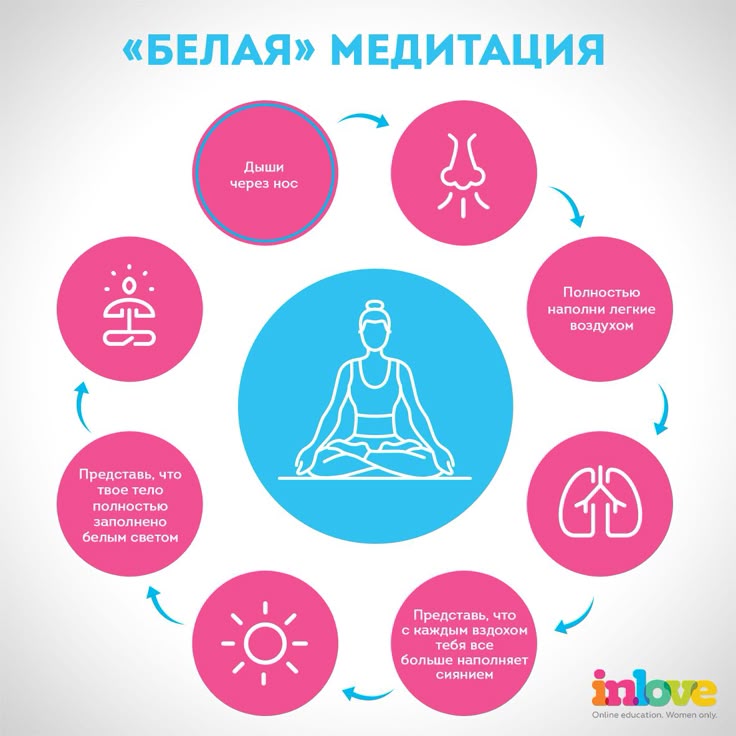 «БЕЛАЯ» МЕДИТАЦИЯ

Дыши через нос

Полностью наполни легкие воздухом

Представь, что с каждым вздохом тебя все больше наполняет сиянием

Представь, что твое тело полностью заполнено белым светом

inlove
Online education. Women only.