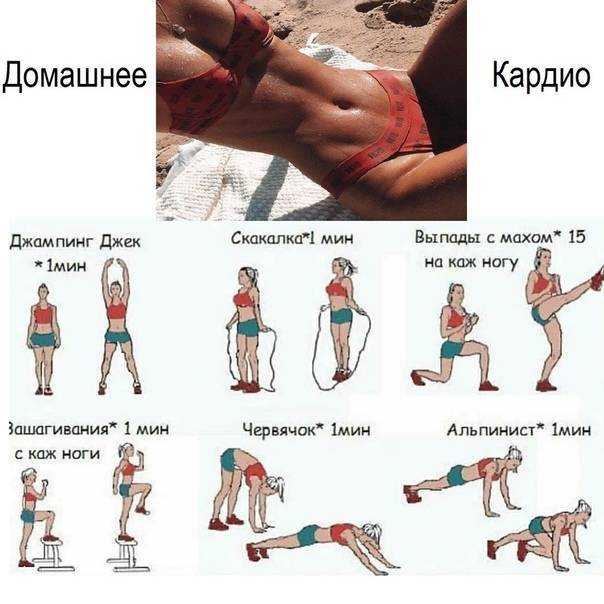 Домашнее Кардио

Джампинг Джек *1мин

Скакалка*1 мин

Выпады с махом* 15 на каж ногу

Зашагивания* 1 мин с каж ноги

Червячок* 1мин

Альпинист* 1мин