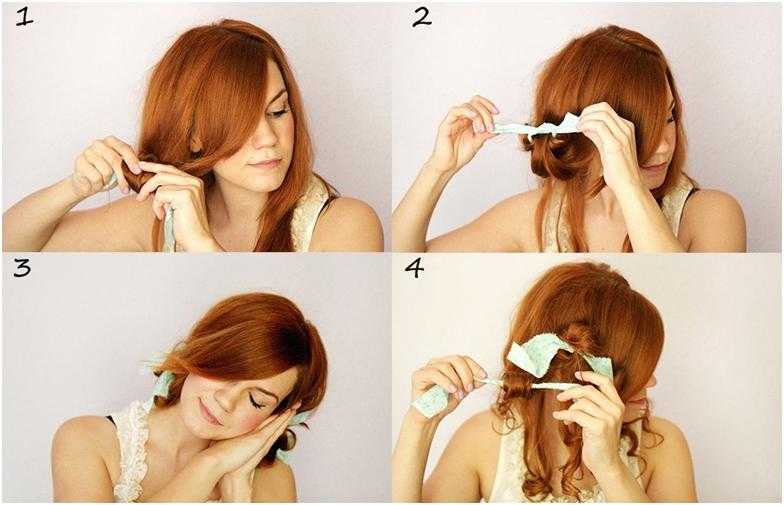 1

2

3

4